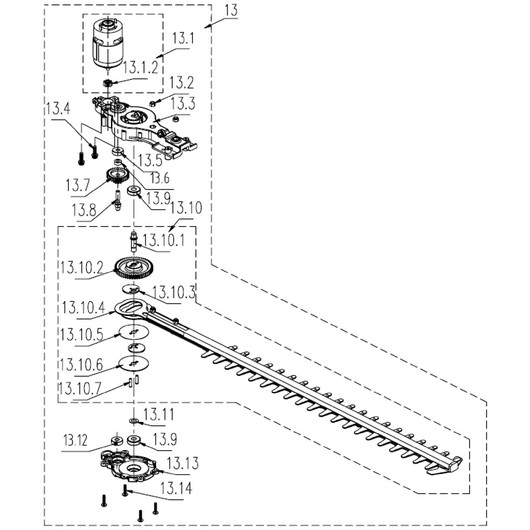 13
13.1
13.1.2
13.2
13.3
13.4
13.5
13.6
13.7
13.9
13.8
13.10
13.10.1
13.10.2
13.10.3
13.10.4
13.10.5
13.10.6
13.10.7
13.11
13.12
13.9
13.13
13.14